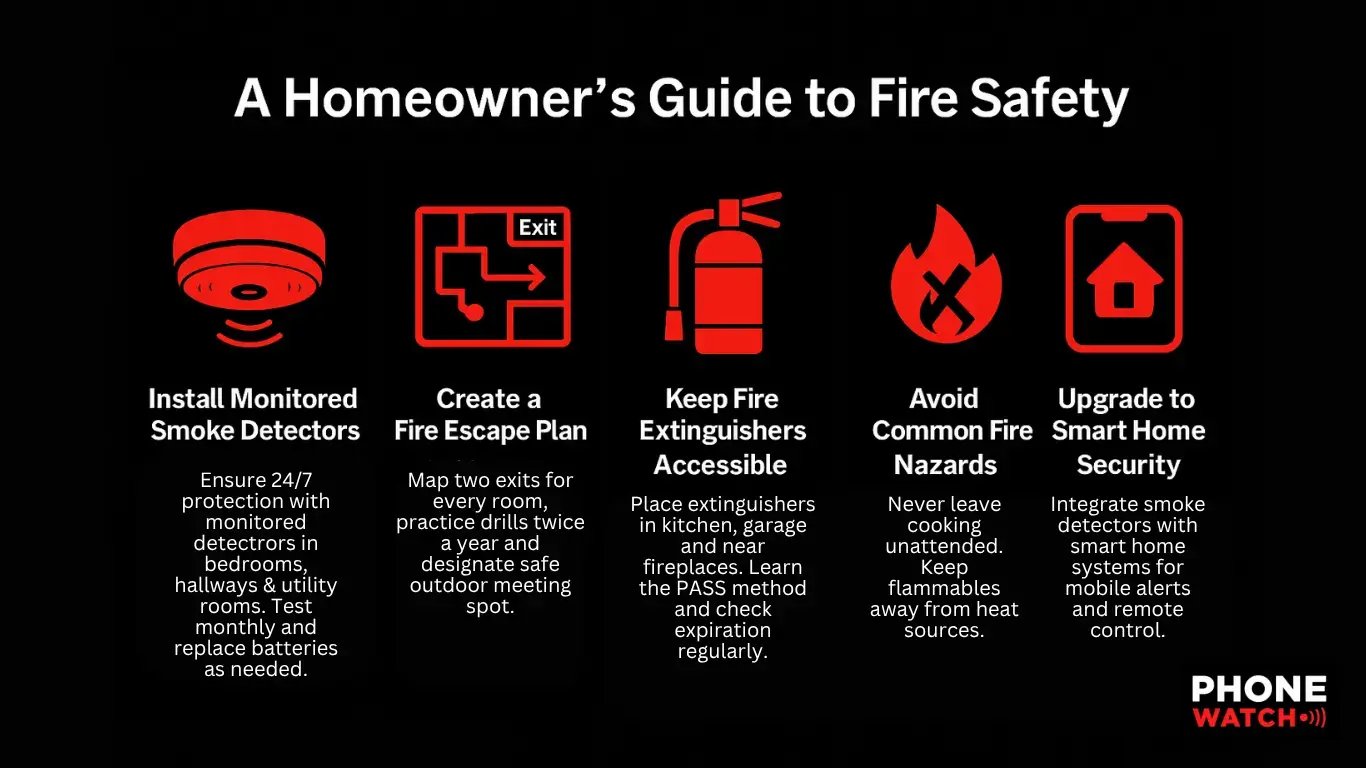 A Homeowner's Guide to Fire Safety

Exit

Install Monitored Smoke Detectors

Ensure 24/7 protection with monitored detectrors in bedrooms, hallways & utility rooms. Test monthly and replace batteries as needed.

Create a Fire Escape Plan

Map two exits for every room, practice drills twice a year and designate safe outdoor meeting spot.

Keep Fire Extinguishers Accessible

Place extinguishers in kitchen, garage and near fireplaces. Learn the PASS method and check expiration regularly.

Avoid Common Fire Nazards

Never leave cooking unattended. Keep flammables away from heat sources.

Upgrade to Smart Home Security

Integrate smoke detectors with smart home systems for mobile alerts and remote control.

PHONE WATCH